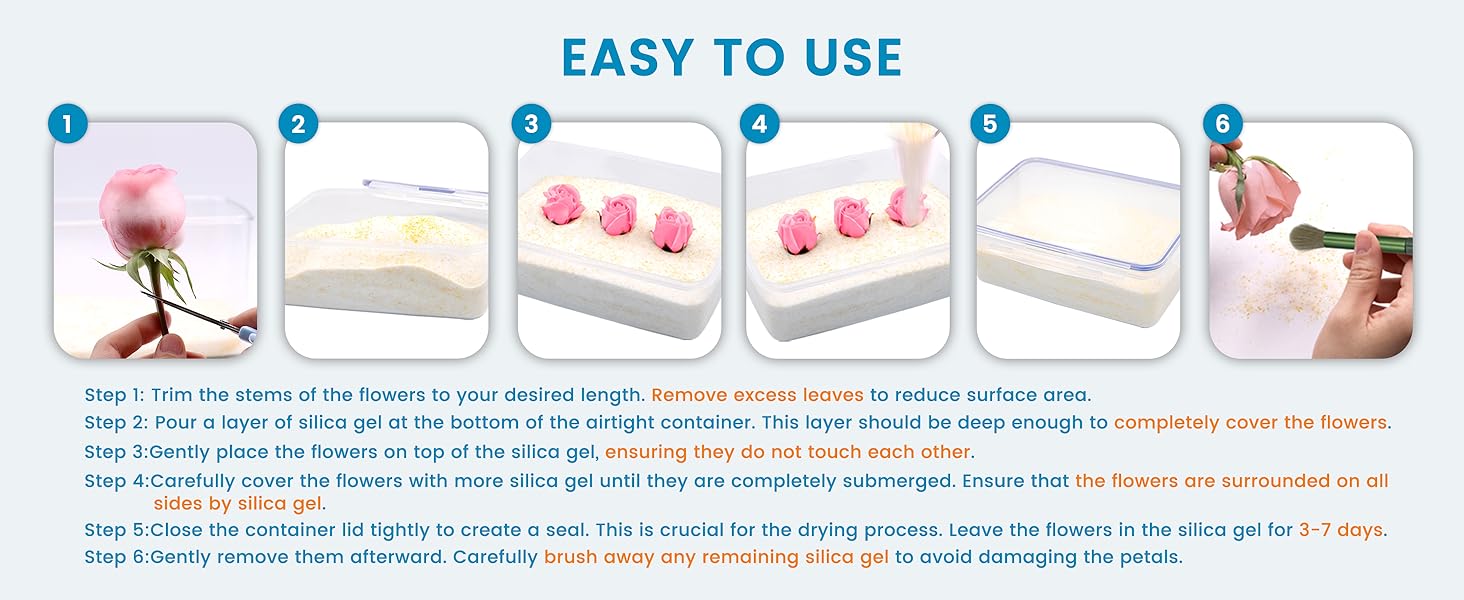 EASY TO USE

1
2
3
4
5
6

Step 1: Trim the stems of the flowers to your desired length. Remove excess leaves to reduce surface area.
Step 2: Pour a layer of silica gel at the bottom of the airtight container. This layer should be deep enough to completely cover the flowers.
Step 3:Gently place the flowers on top of the silica gel, ensuring they do not touch each other.
Step 4:Carefully cover the flowers with more silica gel until they are completely submerged. Ensure that the flowers are surrounded on all sides by silica gel.
Step 5:Close the container lid tightly to create a seal. This is crucial for the drying process. Leave the flowers in the silica gel for 3-7 days.
Step 6:Gently remove them afterward. Carefully brush away any remaining silica gel to avoid damaging the petals.