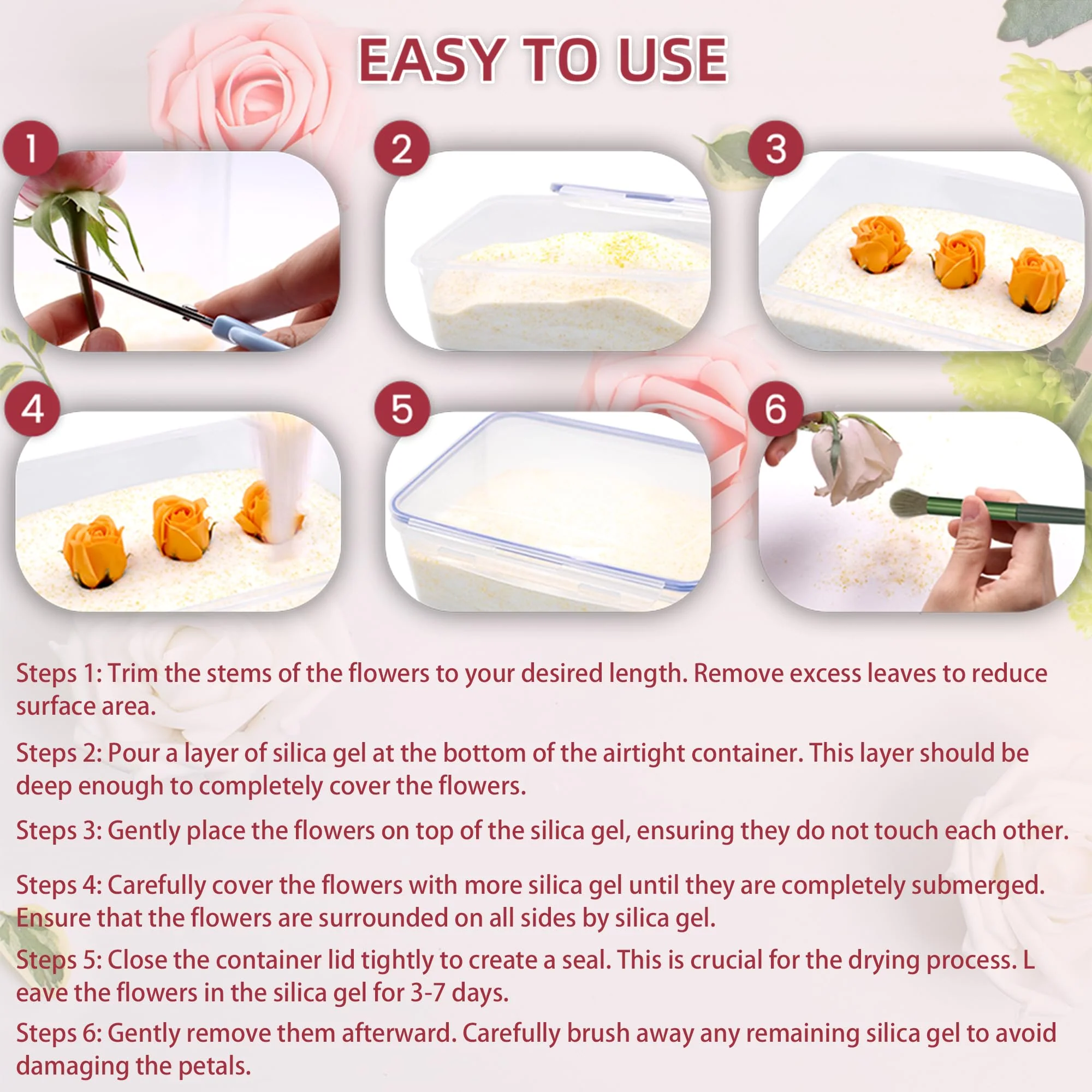 EASY TO USE

1

2

3

4

5

6

Steps 1: Trim the stems of the flowers to your desired length. Remove excess leaves to reduce surface area.

Steps 2: Pour a layer of silica gel at the bottom of the airtight container. This layer should be deep enough to completely cover the flowers.

Steps 3: Gently place the flowers on top of the silica gel, ensuring they do not touch each other.

Steps 4: Carefully cover the flowers with more silica gel until they are completely submerged. Ensure that the flowers are surrounded on all sides by silica gel.

Steps 5: Close the container lid tightly to create a seal. This is crucial for the drying process. L eave the flowers in the silica gel for 3-7 days.

Steps 6: Gently remove them afterward. Carefully brush away any remaining silica gel to avoid damaging the petals.