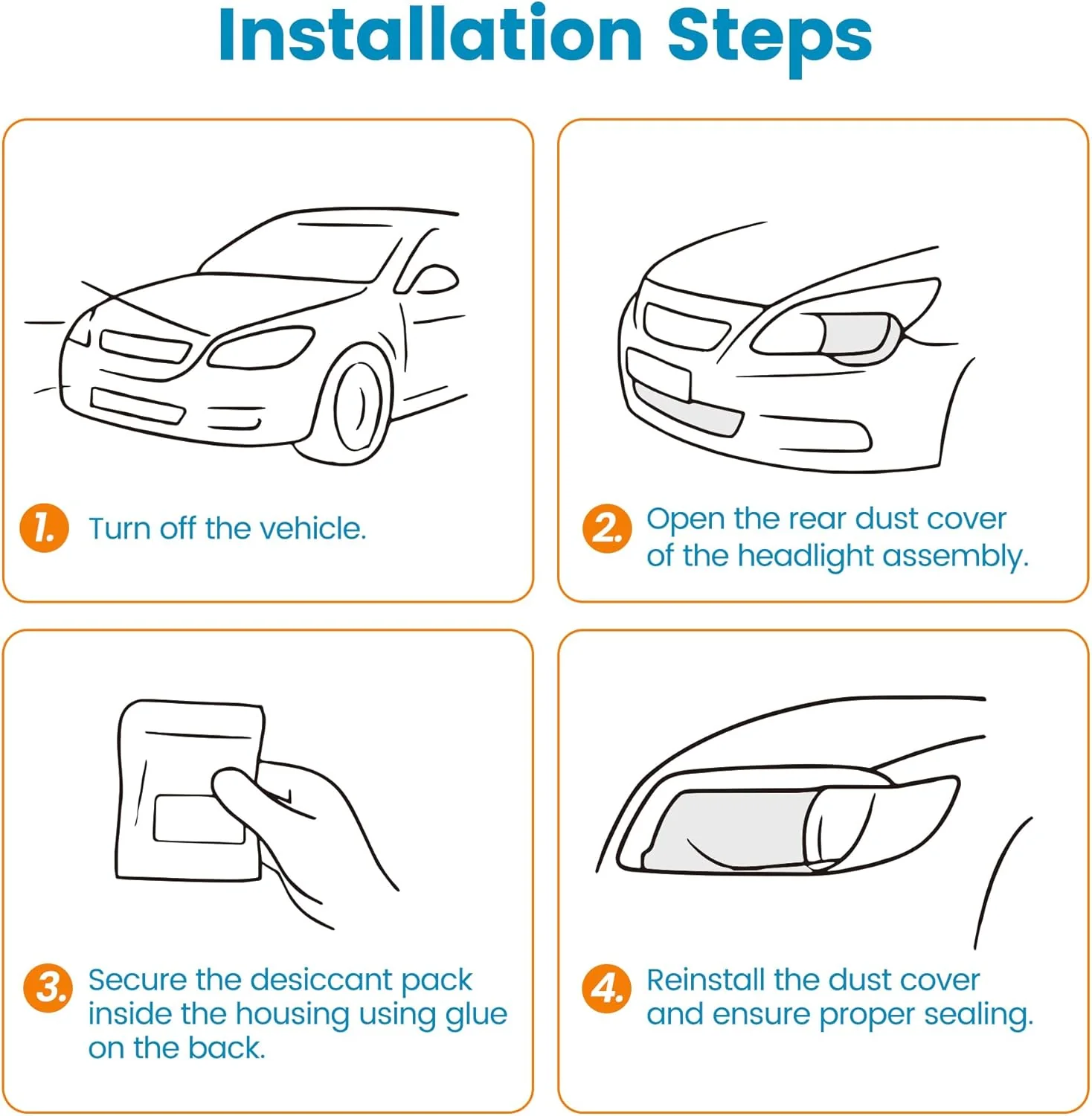 Installation Steps

1. Turn off the vehicle.

2. Open the rear dust cover of the headlight assembly.

3. Secure the desiccant pack inside the housing using glue on the back.

4. Reinstall the dust cover and ensure proper sealing.